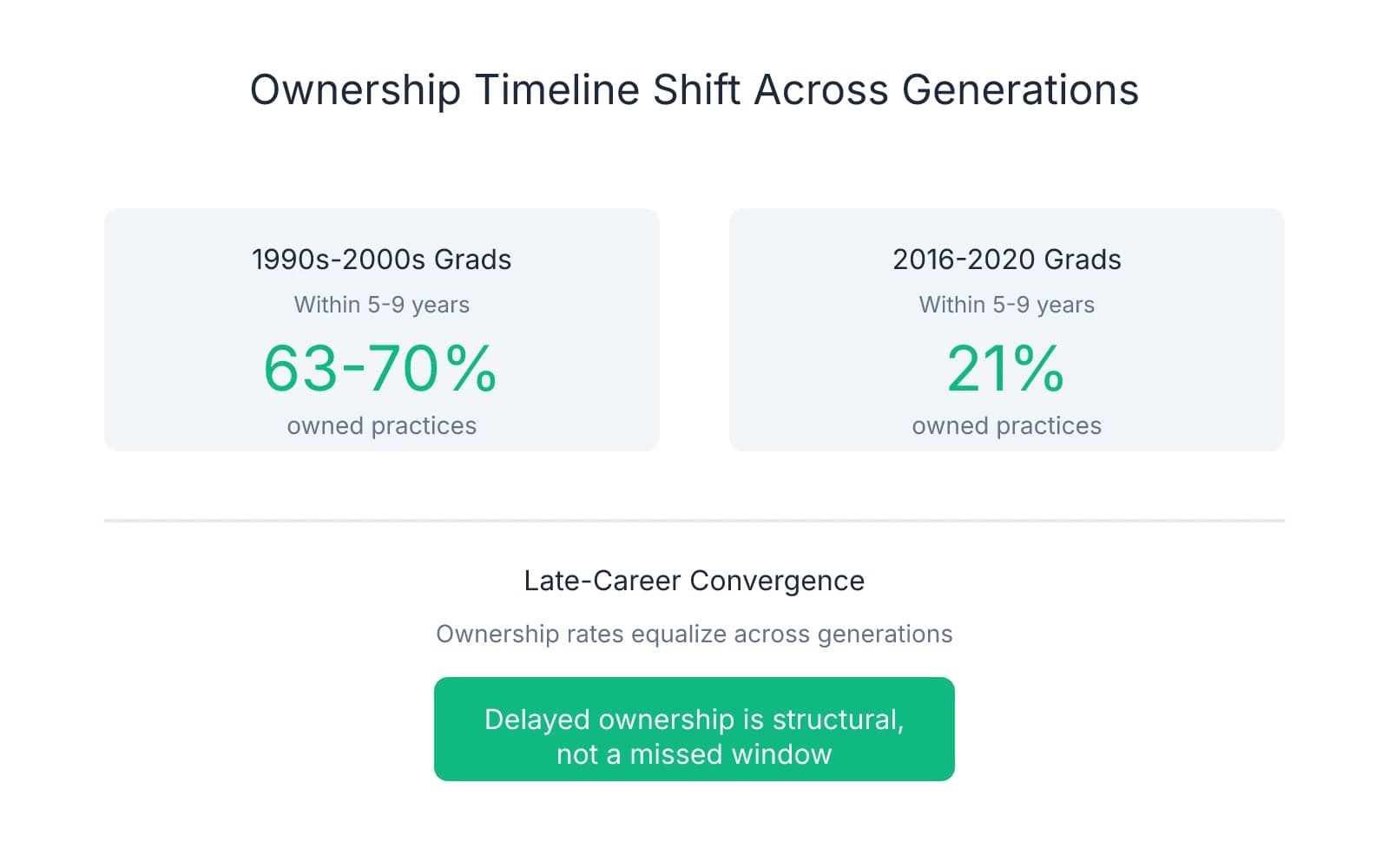 Ownership Timeline Shift Across Generations

1990s-2000s Grads

Within 5-9 years

63-70%

owned practices

2016-2020 Grads

Within 5-9 years

21%

owned practices

Late-Career Convergence

Ownership rates equalize across generations

Delayed ownership is structural, not a missed window